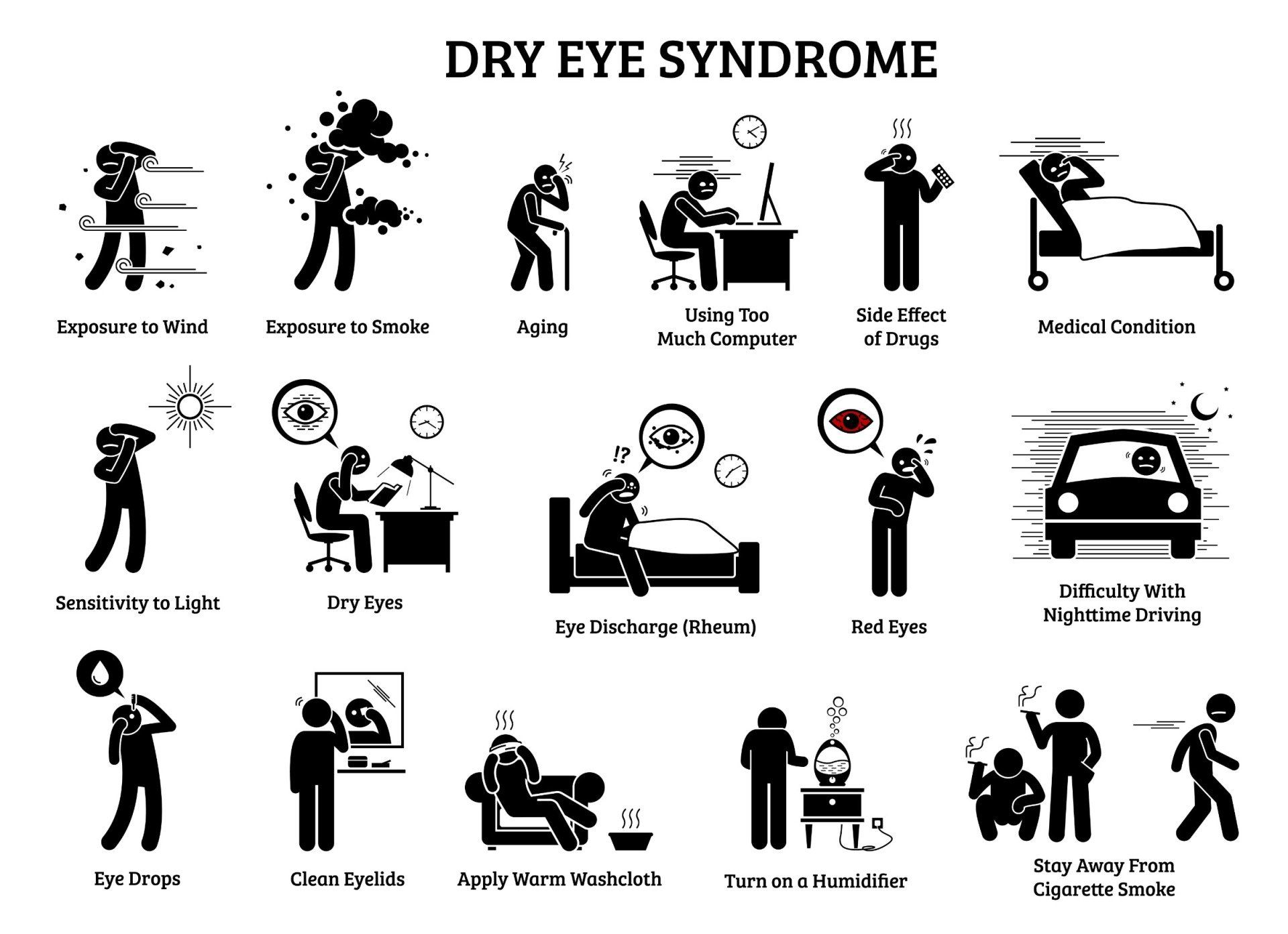 DRY EYE SYNDROME

Exposure to Wind

Exposure to Smoke

Aging

Using Too Much Computer

Side Effect of Drugs

Medical Condition

Sensitivity to Light

Dry Eyes

!?

Eye Discharge (Rheum)

Red Eyes

Difficulty With Nighttime Driving

Eye Drops

Clean Eyelids

Apply Warm Washcloth

Turn on a Humidifier

Stay Away From Cigarette Smoke